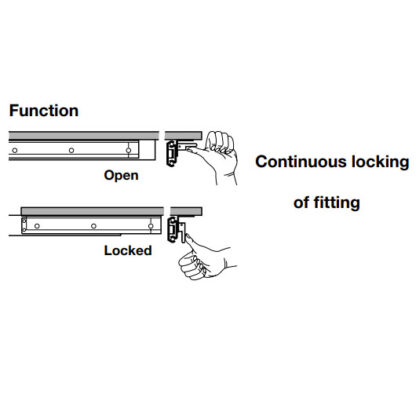 Function

Open

Locked

Continuous locking

of fitting