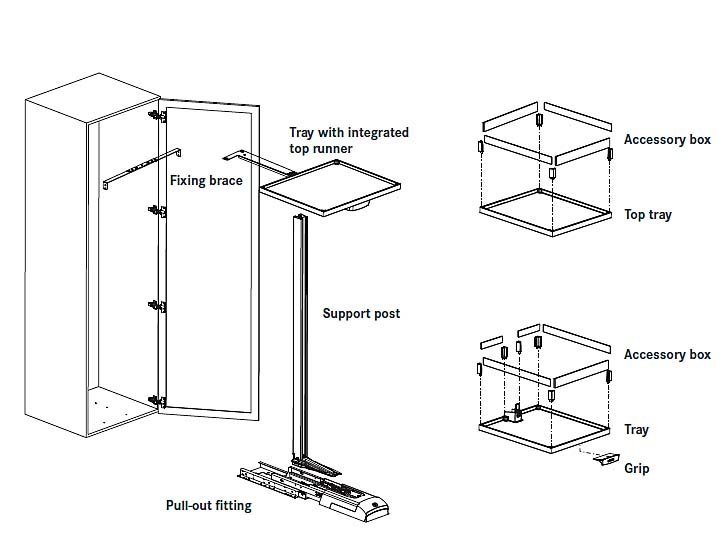 Tray with integrated top runner

Fixing brace

Support post

Pull-out fitting

Accessory box

Top tray

Accessory box

Tray

Grip