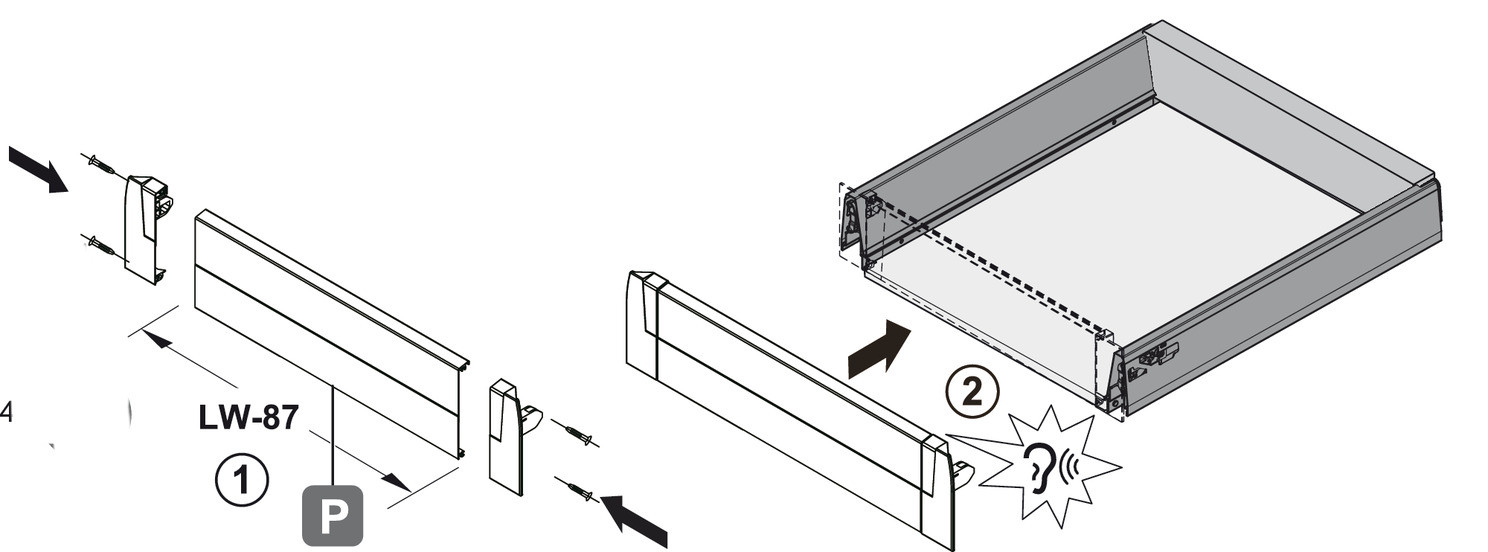 4
LW-87
1
P
2