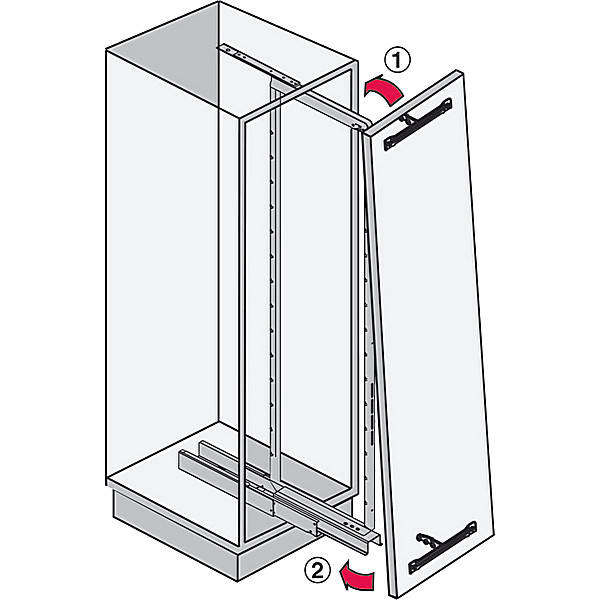 1

2