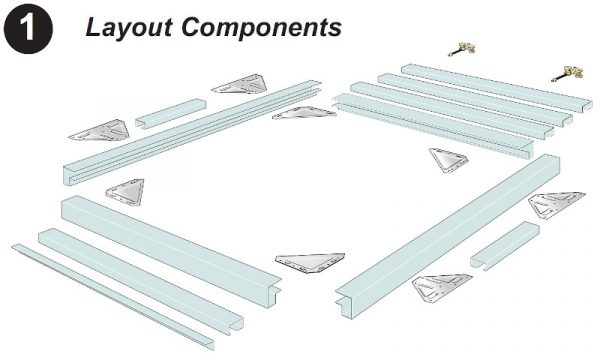 1 Layout Components