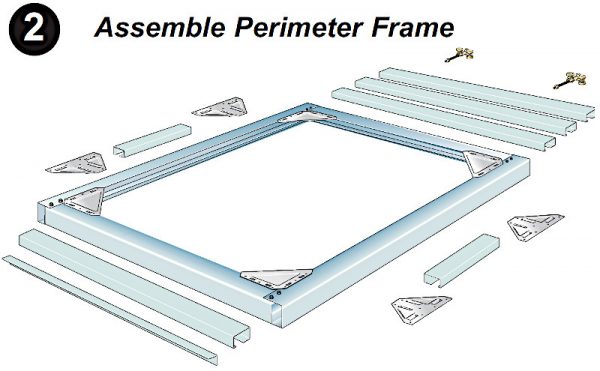 2 Assemble Perimeter Frame