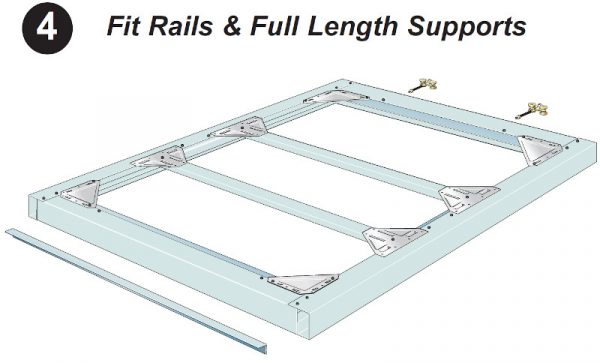 4 Fit Rails & Full Length Supports