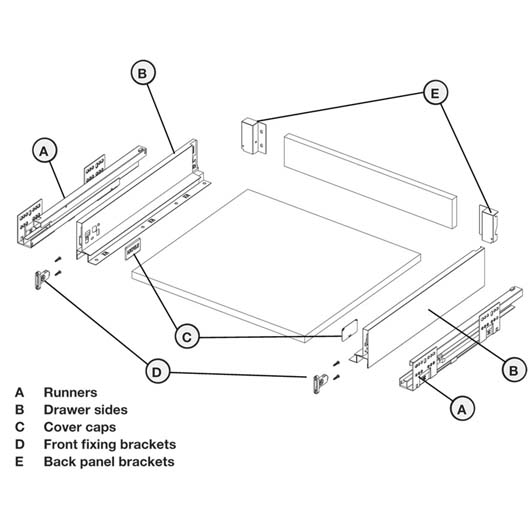 B

E

A

C

D

B

A

A Runners
B Drawer sides
C Cover caps
D Front fixing brackets
E Back panel brackets