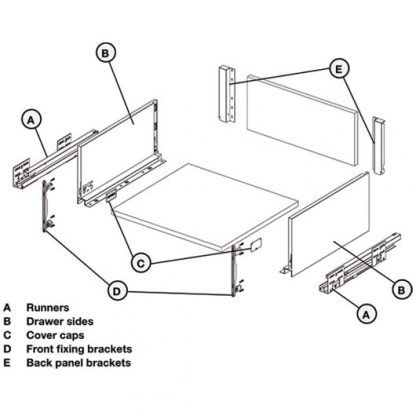 B

E

A

C

D

B

A

A Runners
B Drawer sides
C Cover caps
D Front fixing brackets
E Back panel brackets